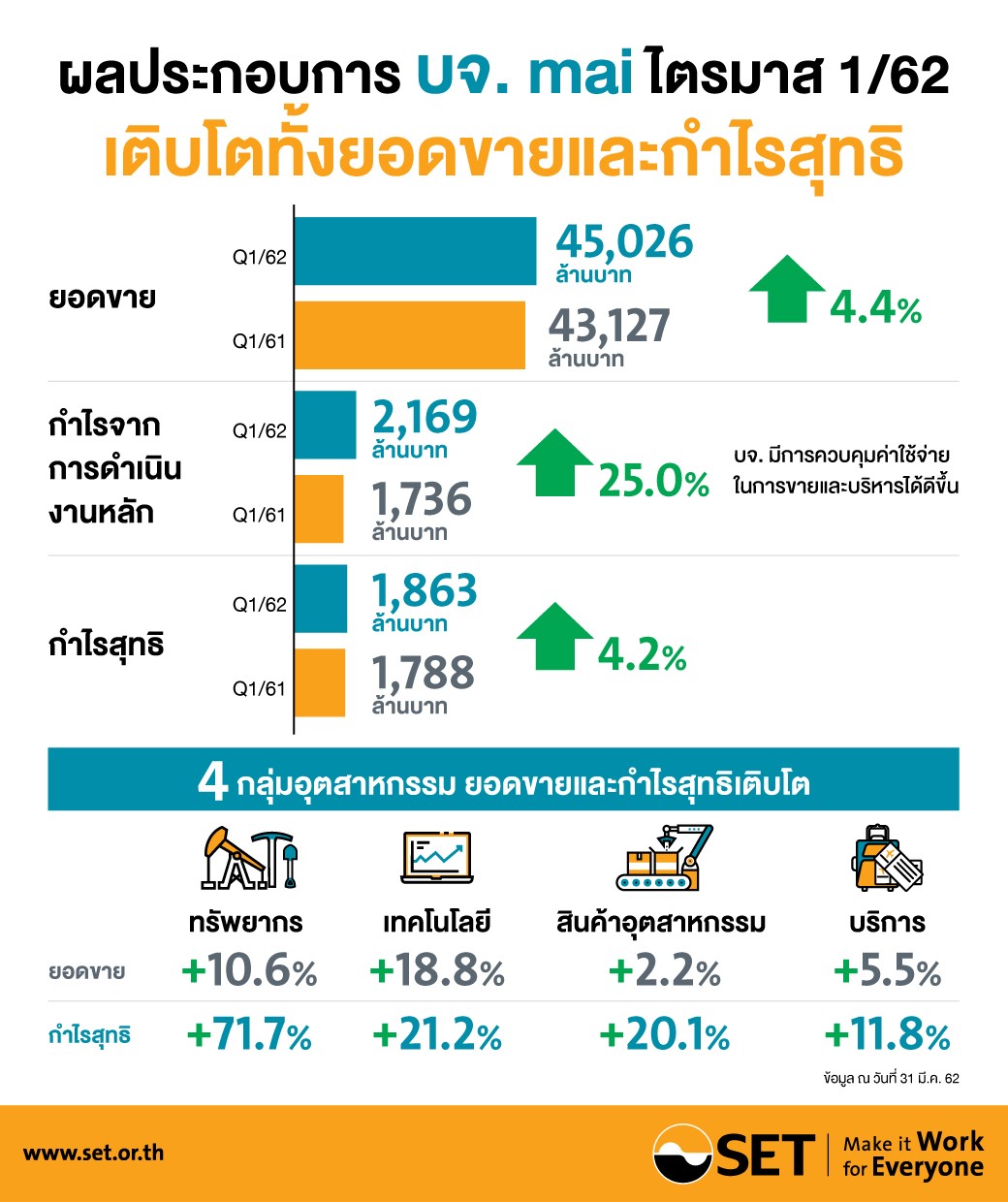 ผลประกอบการ บจ. mai ไตรมาส 1/62
เติบโตทั้งยอดขายและกำไรสุทธิ

ยอดขาย
Q1/62 45,026 ล้านบาท
Q1/61 43,127 ล้านบาท
4.4%

กำไรจากการดำเนินงานหลัก
Q1/62 2,169 ล้านบาท
Q1/61 1,736 ล้านบาท
25.0%
บจ. มีการควบคุมค่าใช้จ่ายในการขายและบริหารได้ดีขึ้น

กำไรสุทธิ
Q1/62 1,863 ล้านบาท
Q1/61 1,788 ล้านบาท
4.2%

4 กลุ่มอุตสาหกรรม ยอดขายและกำไรสุทธิเติบโต

| | ทรัพยากร | เทคโนโลยี | สินค้าอุตสาหกรรม | บริการ |
|---|---|---|---|---|
| ยอดขาย | +10.6% | +18.8% | +2.2% | +5.5% |
| กำไรสุทธิ | +71.7% | +21.2% | +20.1% | +11.8% |

ข้อมูล ณ วันที่ 31 มี.ค. 62

www.set.or.th
SET Make it Work for Everyone